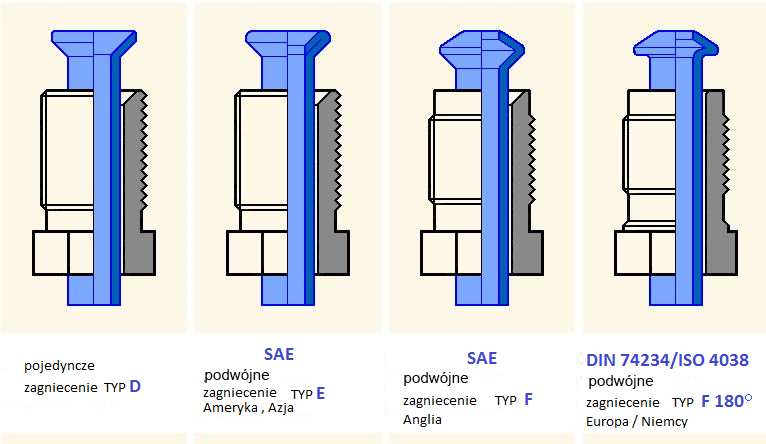 pojedyncze
zagniecenie TYP D

SAE
podwójne
zagniecenie TYP E
Ameryka , Azja

SAE
podwójne
zagniecenie TYP F
Anglia

DIN 74234/ISO 4038
podwójne
zagniecenie TYP F 180°
Europa / Niemcy